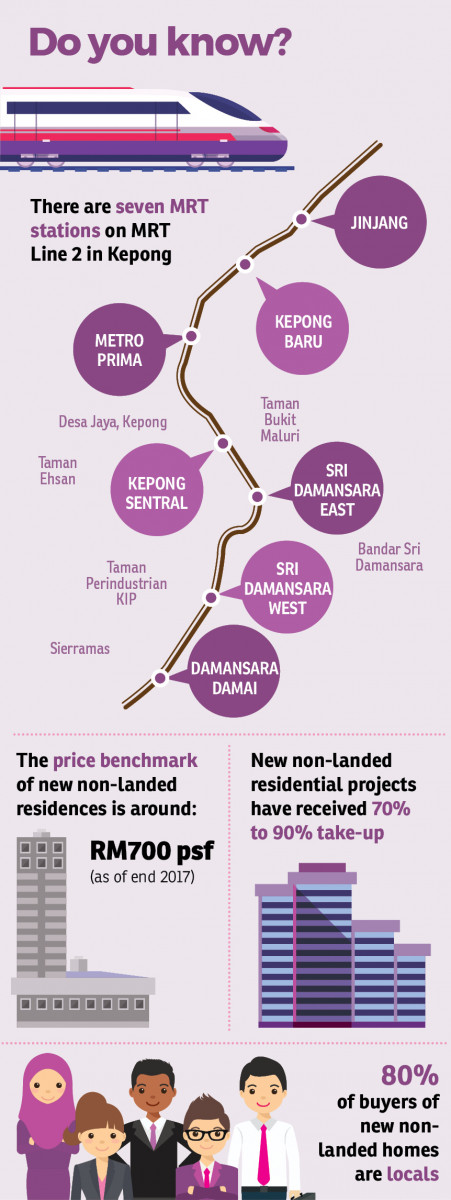 Do you know?

There are seven MRT stations on MRT Line 2 in Kepong

JINJANG

KEPONG BARU

METRO PRIMA

Desa Jaya, Kepong

Taman Bukit Maluri

Taman Ehsan

KEPONG SENTRAL

SRI DAMANSARA EAST

Bandar Sri Damansara

Taman Perindustrian KIP

SRI DAMANSARA WEST

Sierramas

DAMANSARA DAMAI

The price benchmark of new non-landed residences is around:

RM700 psf
(as of end 2017)

New non-landed residential projects have received 70% to 90% take-up

80%
of buyers of new non-landed homes are locals