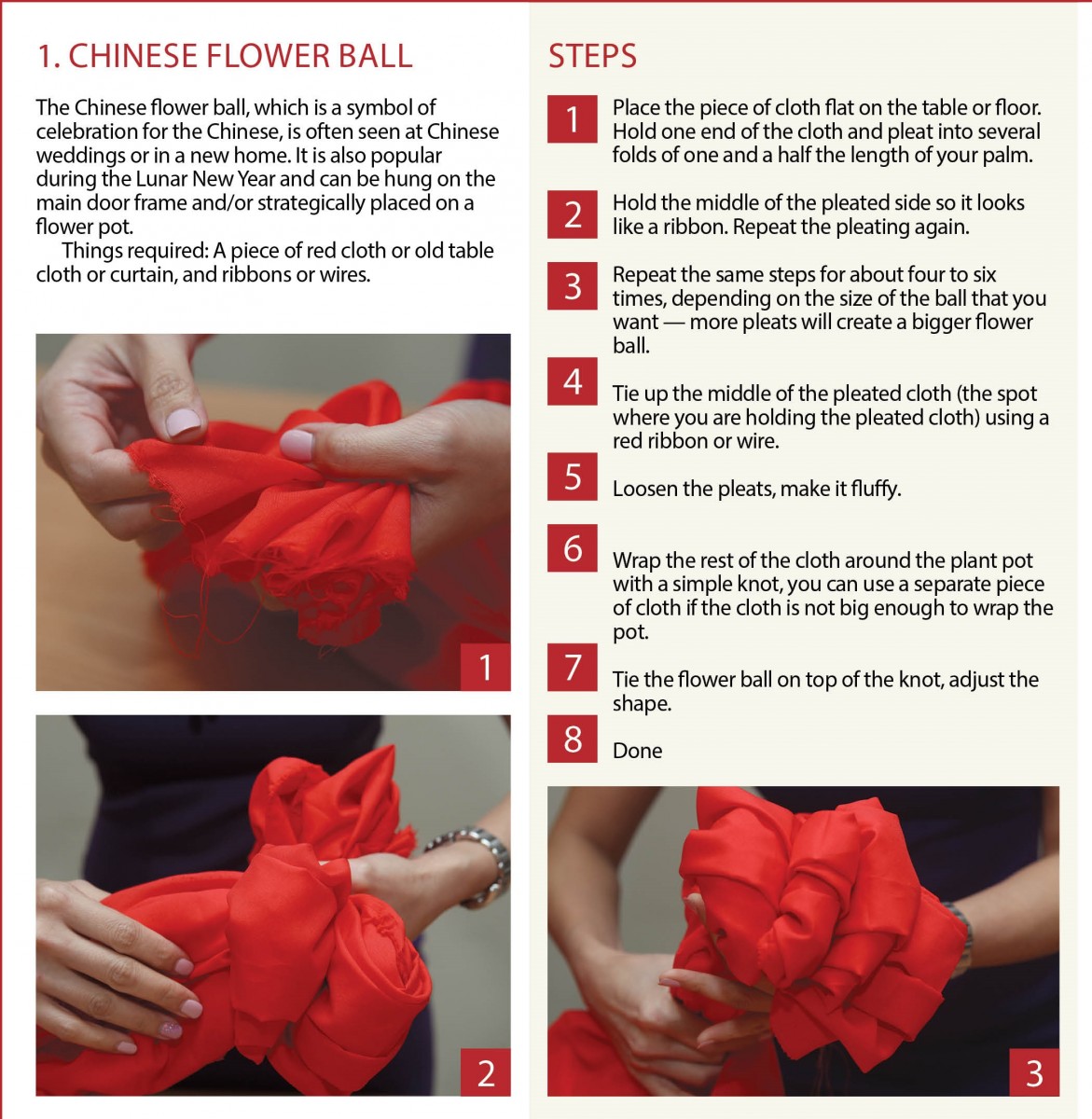 1. CHINESE FLOWER BALL

The Chinese flower ball, which is a symbol of celebration for the Chinese, is often seen at Chinese weddings or in a new home. It is also popular during the Lunar New Year and can be hung on the main door frame and/or strategically placed on a flower pot.

Things required: A piece of red cloth or old table cloth or curtain, and ribbons or wires.

1

2

STEPS

1 Place the piece of cloth flat on the table or floor. Hold one end of the cloth and pleat into several folds of one and a half the length of your palm.

2 Hold the middle of the pleated side so it looks like a ribbon. Repeat the pleating again.

3 Repeat the same steps for about four to six times, depending on the size of the ball that you want — more pleats will create a bigger flower ball.

4 Tie up the middle of the pleated cloth (the spot where you are holding the pleated cloth) using a red ribbon or wire.

5 Loosen the pleats, make it fluffy.

6 Wrap the rest of the cloth around the plant pot with a simple knot, you can use a separate piece of cloth if the cloth is not big enough to wrap the pot.

7 Tie the flower ball on top of the knot, adjust the shape.

8 Done

3