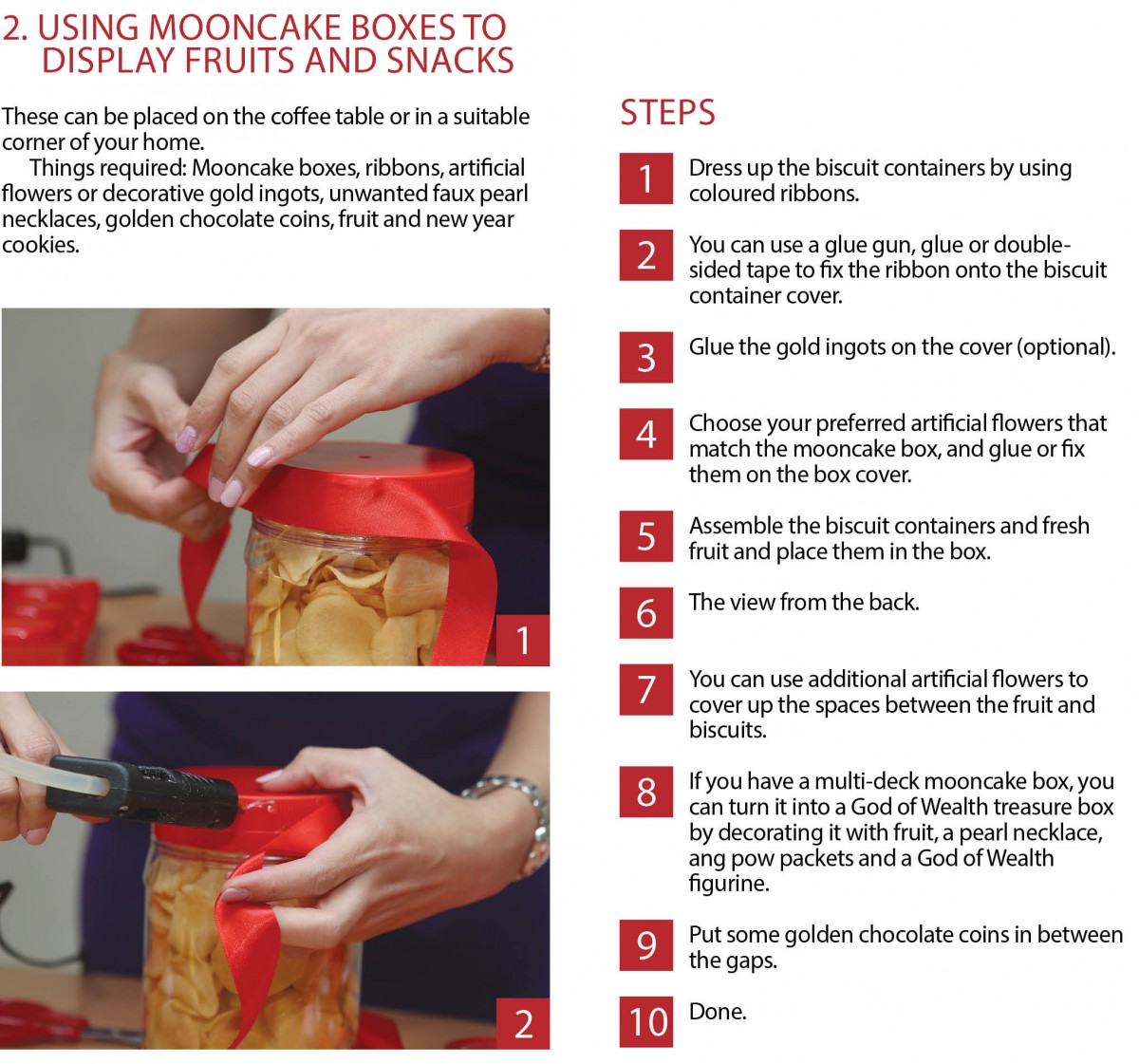 2. USING MOONCAKE BOXES TO DISPLAY FRUITS AND SNACKS

These can be placed on the coffee table or in a suitable corner of your home.

Things required: Mooncake boxes, ribbons, artificial flowers or decorative gold ingots, unwanted faux pearl necklaces, golden chocolate coins, fruit and new year cookies.

1

2

STEPS

1 Dress up the biscuit containers by using coloured ribbons.

2 You can use a glue gun, glue or double-sided tape to fix the ribbon onto the biscuit container cover.

3 Glue the gold ingots on the cover (optional).

4 Choose your preferred artificial flowers that match the mooncake box, and glue or fix them on the box cover.

5 Assemble the biscuit containers and fresh fruit and place them in the box.

6 The view from the back.

7 You can use additional artificial flowers to cover up the spaces between the fruit and biscuits.

8 If you have a multi-deck mooncake box, you can turn it into a God of Wealth treasure box by decorating it with fruit, a pearl necklace, ang pow packets and a God of Wealth figurine.

9 Put some golden chocolate coins in between the gaps.

10 Done.