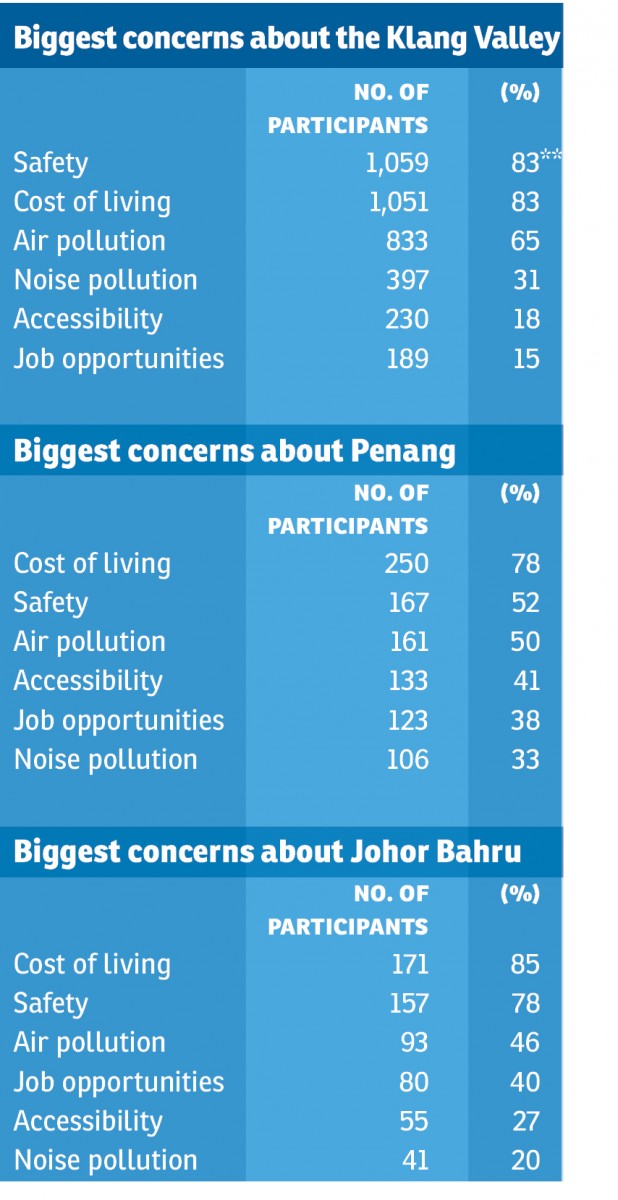 Biggest concerns about the Klang Valley

| | NO. OF PARTICIPANTS | (%) |
|---|---|---|
| Safety | 1,059 | 83** |
| Cost of living | 1,051 | 83 |
| Air pollution | 833 | 65 |
| Noise pollution | 397 | 31 |
| Accessibility | 230 | 18 |
| Job opportunities | 189 | 15 |

Biggest concerns about Penang

| | NO. OF PARTICIPANTS | (%) |
|---|---|---|
| Cost of living | 250 | 78 |
| Safety | 167 | 52 |
| Air pollution | 161 | 50 |
| Accessibility | 133 | 41 |
| Job opportunities | 123 | 38 |
| Noise pollution | 106 | 33 |

Biggest concerns about Johor Bahru

| | NO. OF PARTICIPANTS | (%) |
|---|---|---|
| Cost of living | 171 | 85 |
| Safety | 157 | 78 |
| Air pollution | 93 | 46 |
| Job opportunities | 80 | 40 |
| Accessibility | 55 | 27 |
| Noise pollution | 41 | 20 |