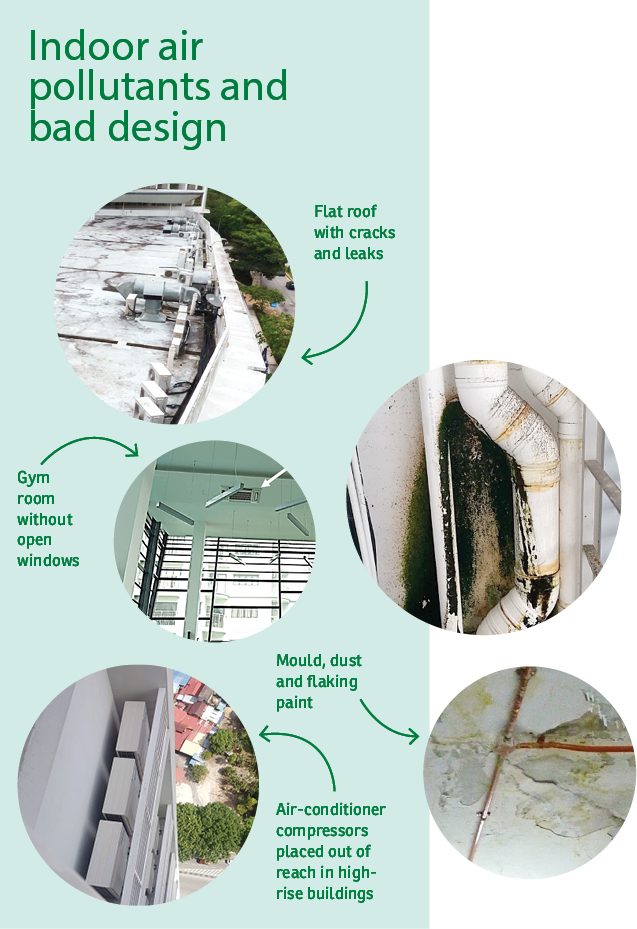 Indoor air pollutants and bad design

Flat roof with cracks and leaks

Gym room without open windows

Mould, dust and flaking paint

Air-conditioner compressors placed out of reach in high-rise buildings